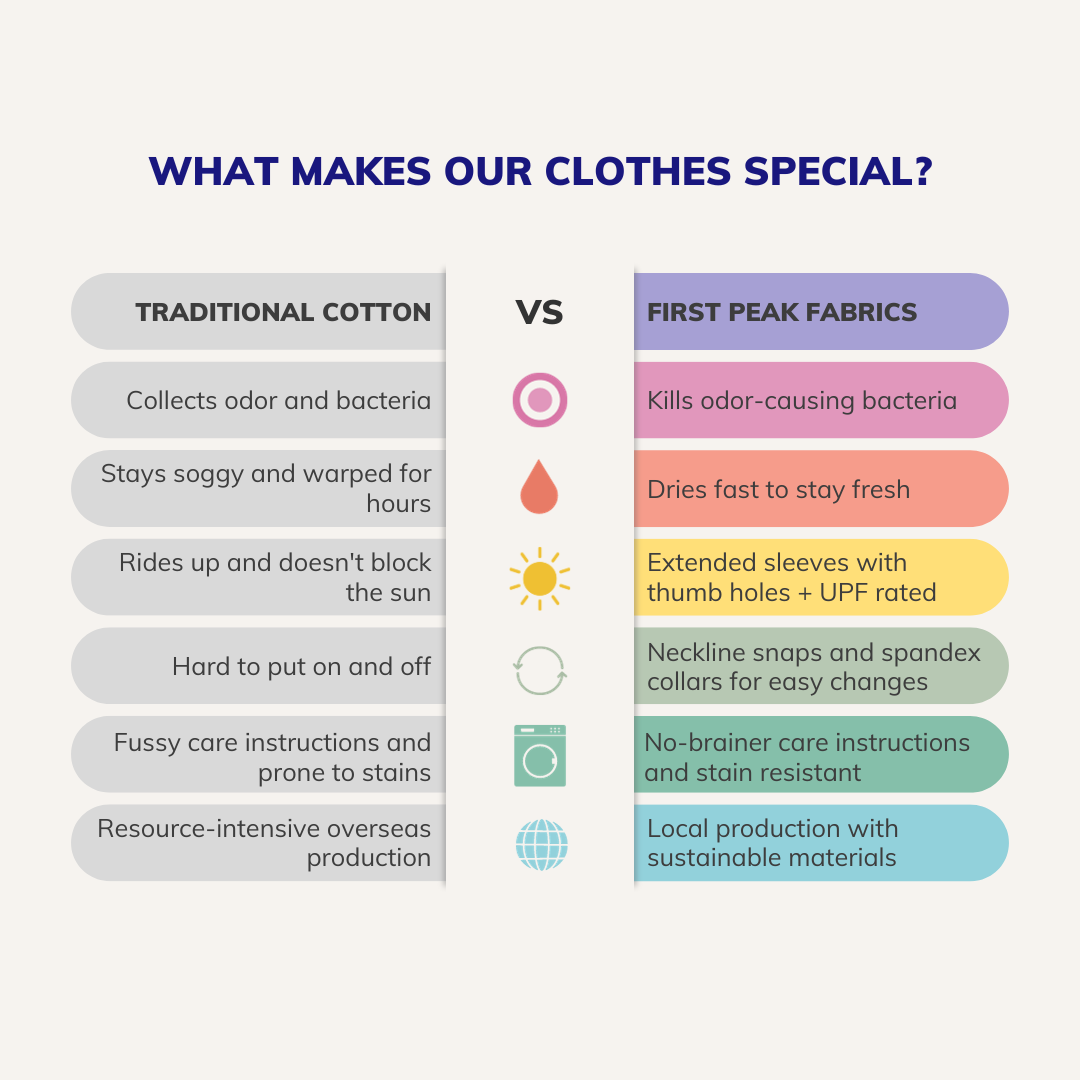 WHAT MAKES OUR CLOTHES SPECIAL?

| TRADITIONAL COTTON | VS | FIRST PEAK FABRICS |
|---|---|---|
| Collects odor and bacteria | | Kills odor-causing bacteria |
| Stays soggy and warped for hours | | Dries fast to stay fresh |
| Rides up and doesn't block the sun | | Extended sleeves with thumb holes + UPF rated |
| Hard to put on and off | | Neckline snaps and spandex collars for easy changes |
| Fussy care instructions and prone to stains | | No-brainer care instructions and stain resistant |
| Resource-intensive overseas production | | Local production with sustainable materials |